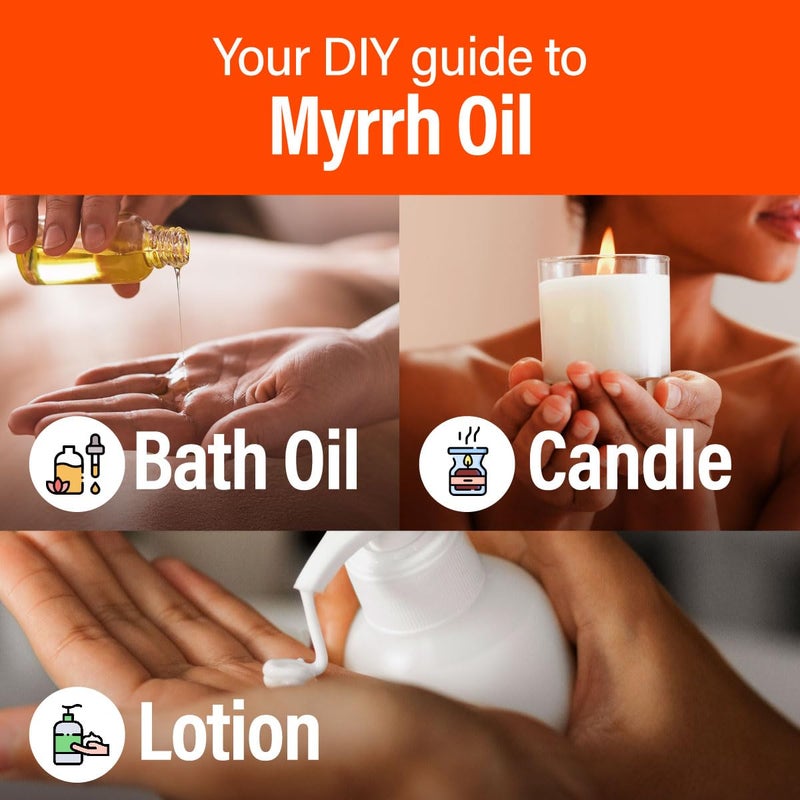 Your DIY guide to
Myrrh Oil

Bath Oil

Candle

Lotion